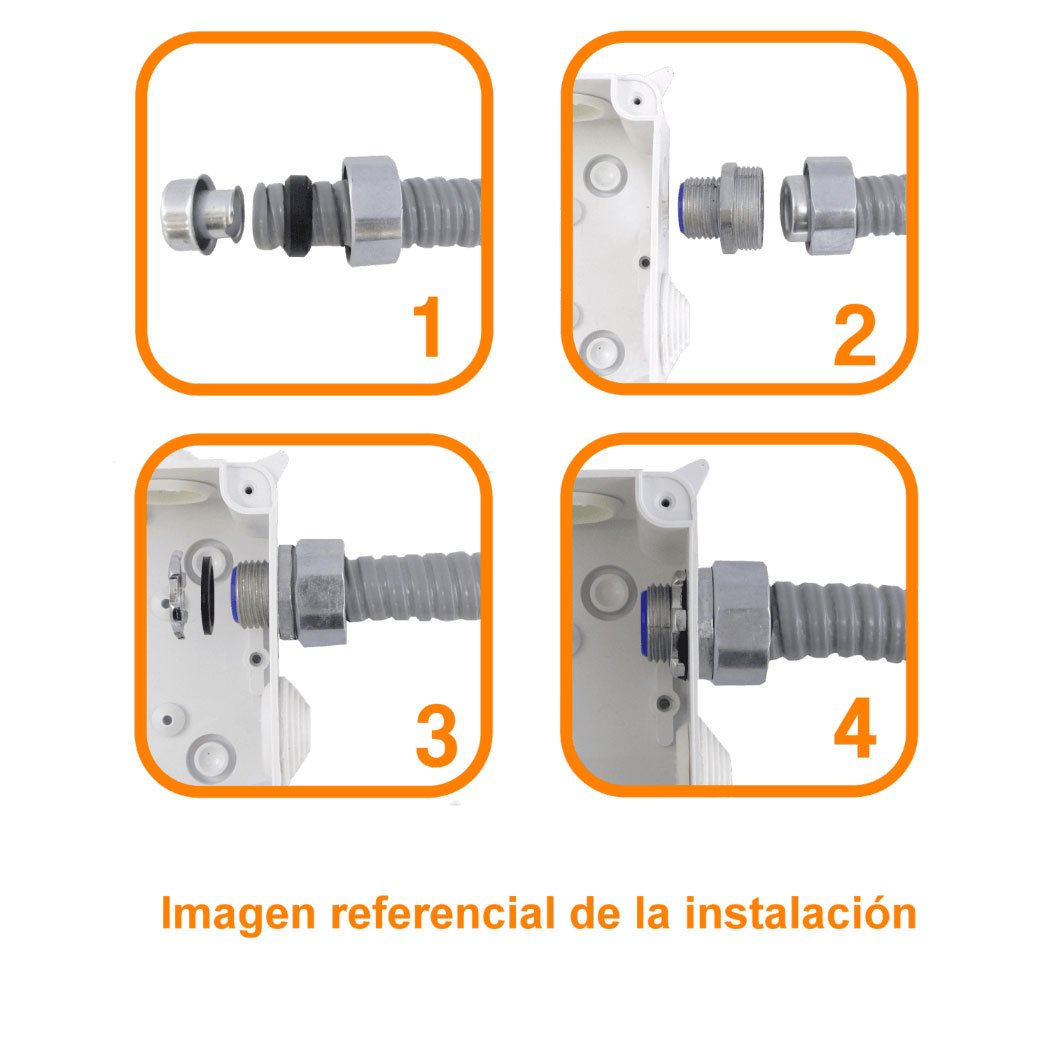 1

2

3

4

Imagen referencial de la instalación