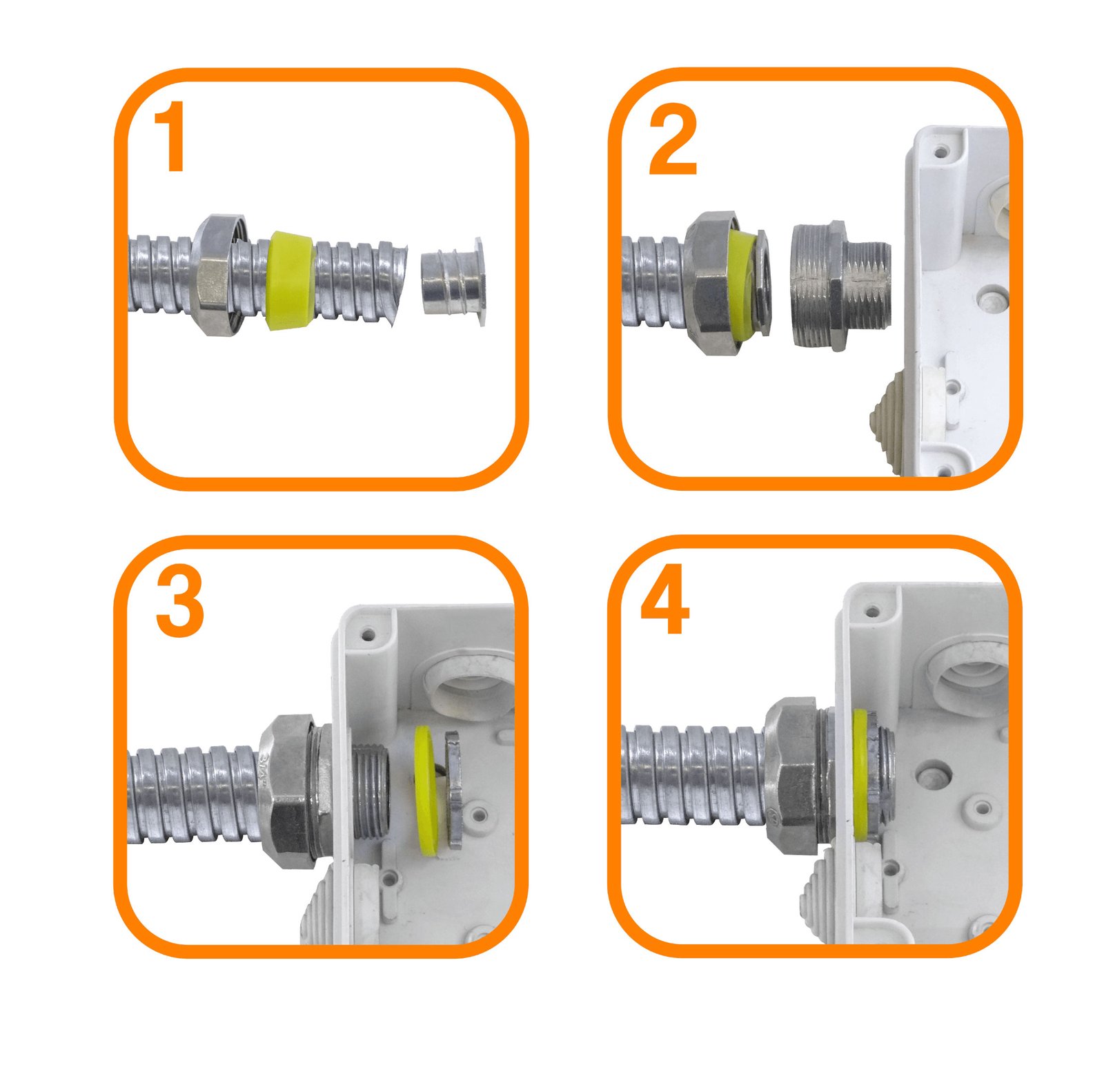 1

2

3

4