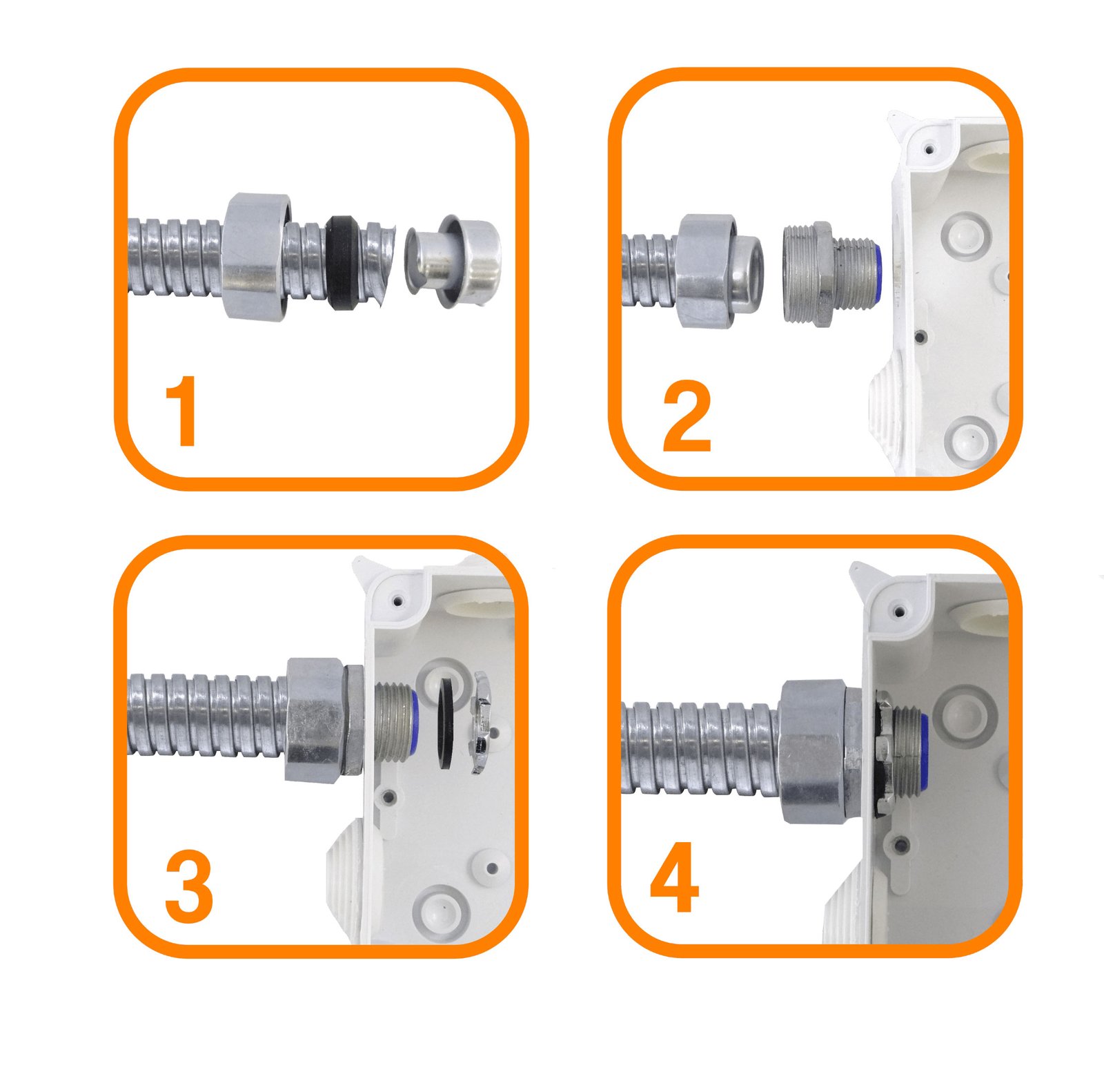 1

2

3

4