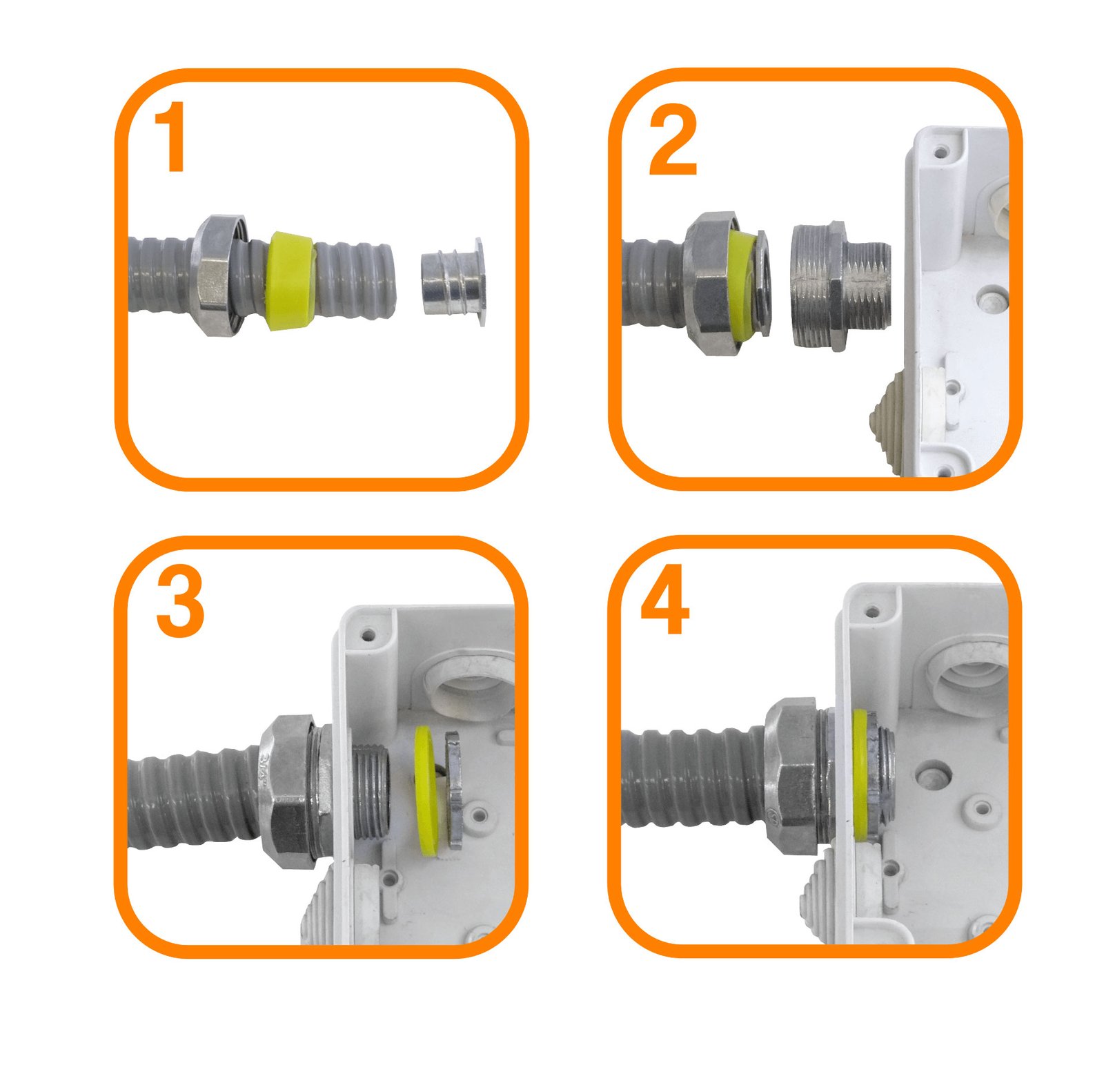 1

2

3

4