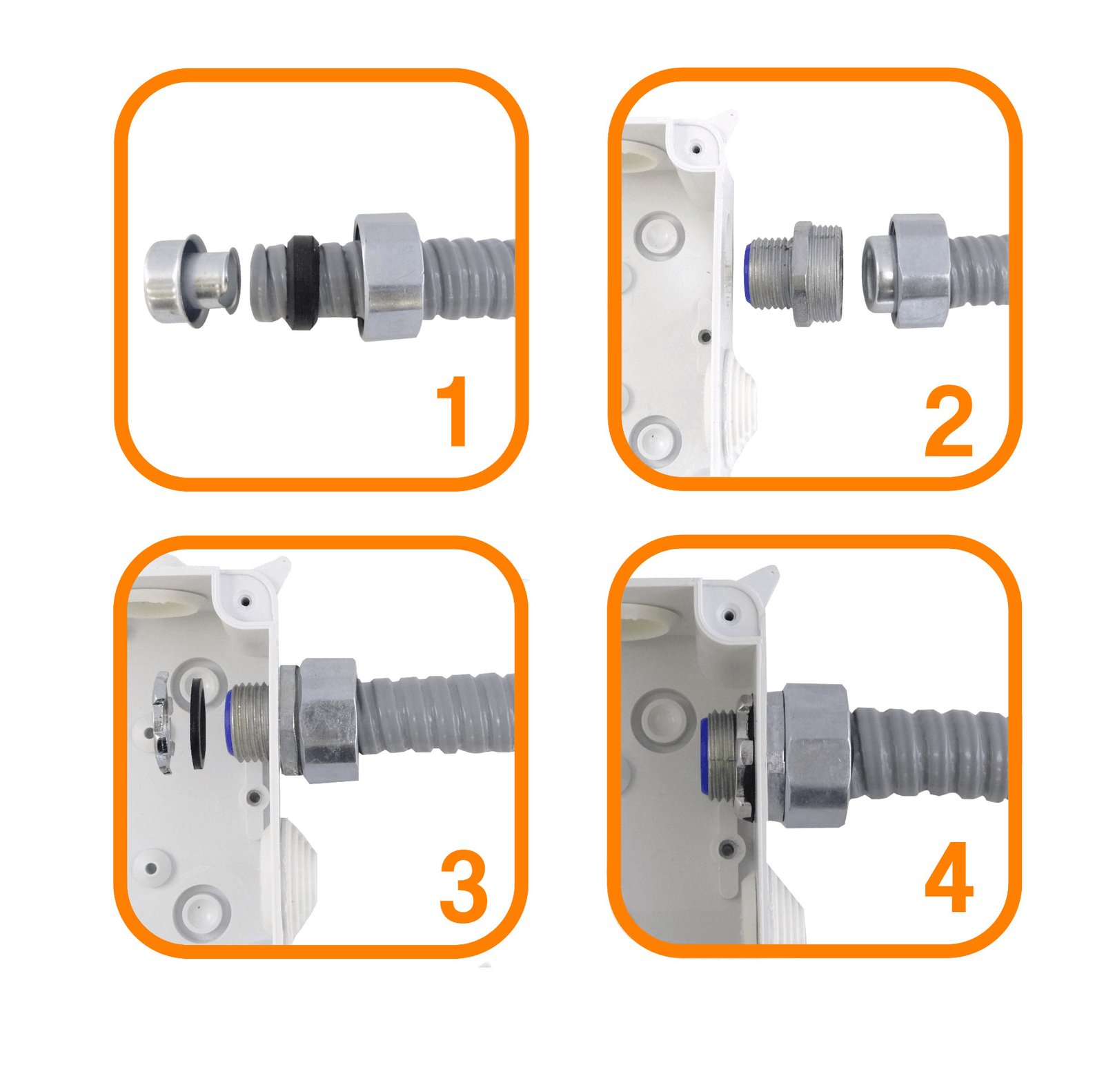 1

2

3

4