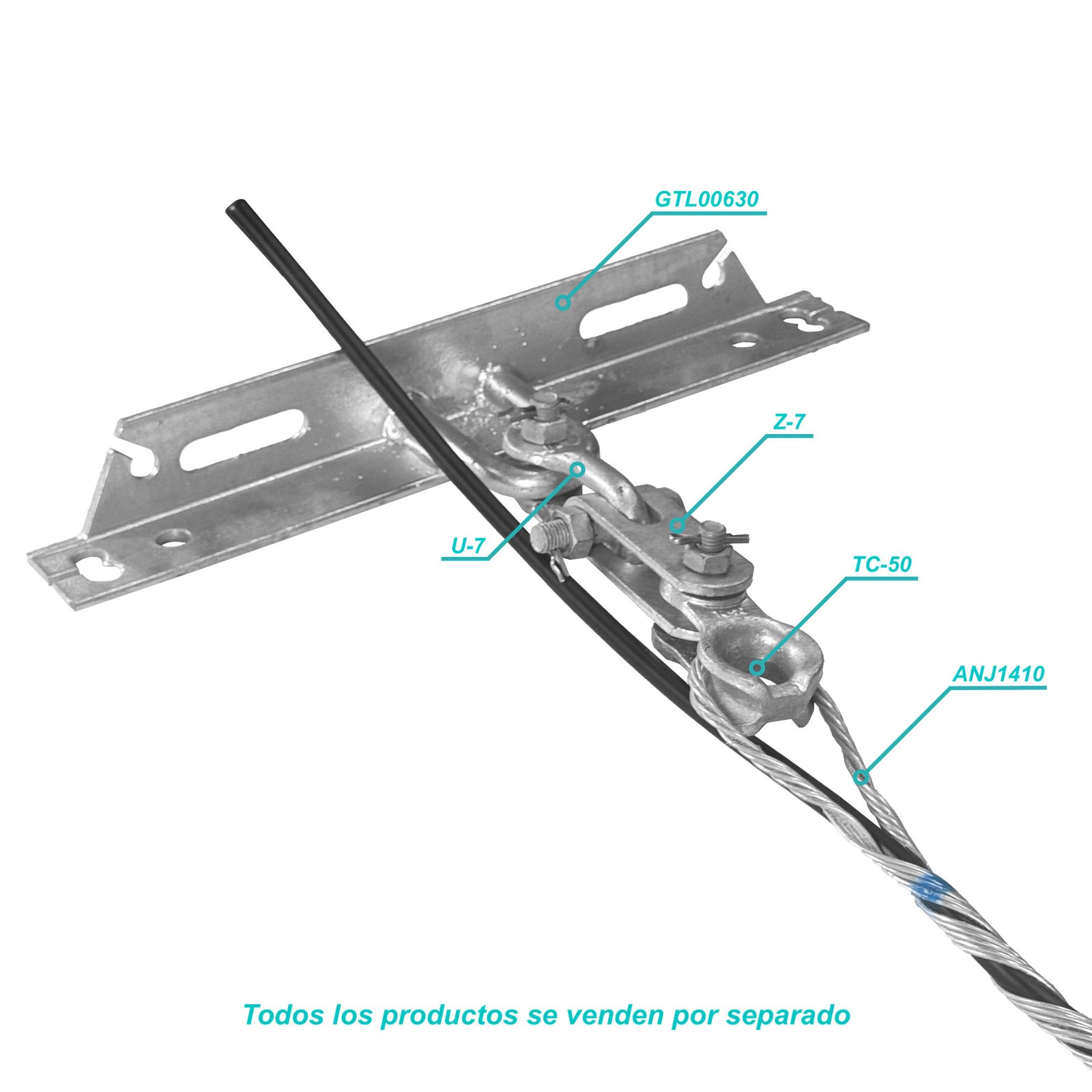 GTL00630

Z-7

U-7

TC-50

ANJ1410

Todos los productos se venden por separado